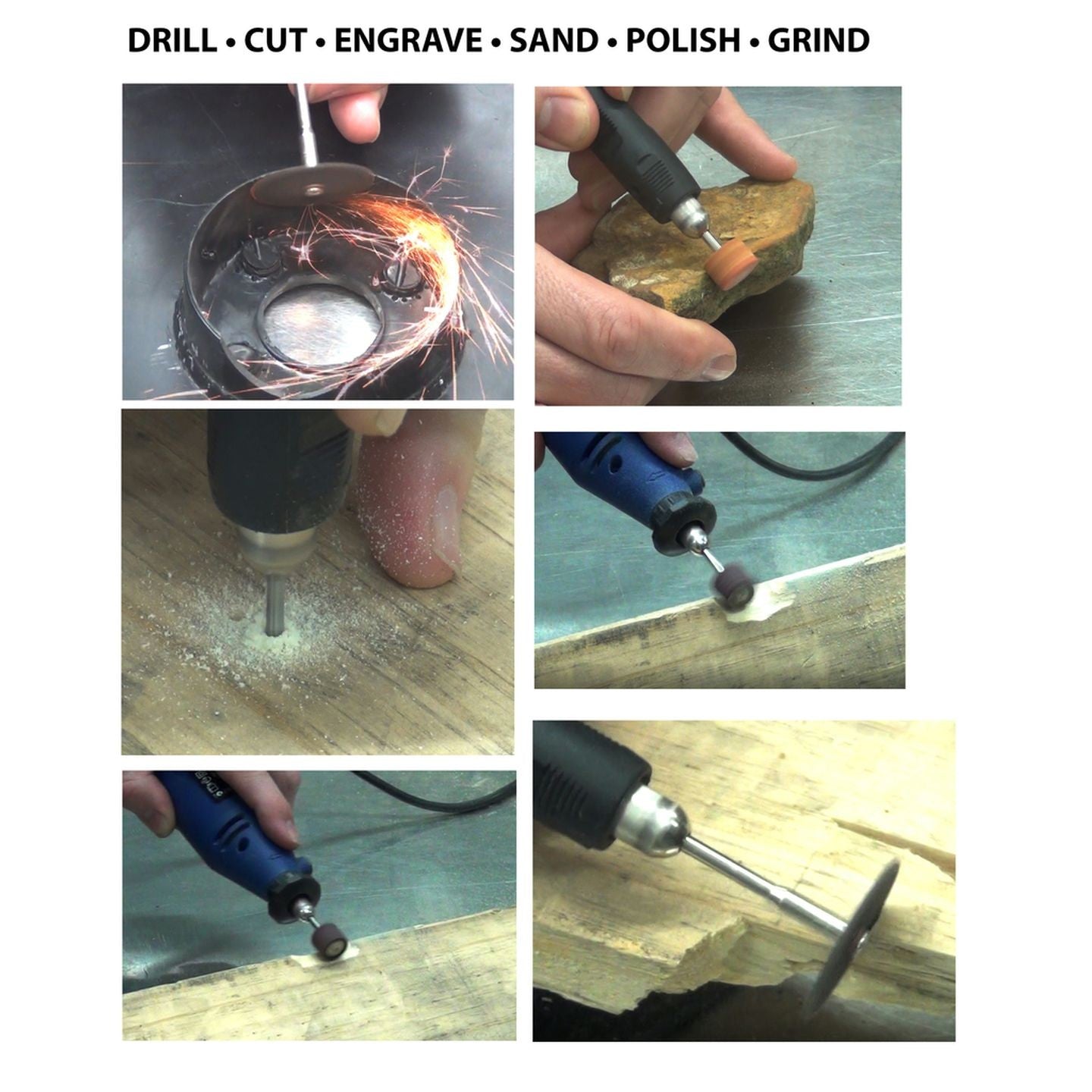 DRILL • CUT • ENGRAVE • SAND • POLISH • GRIND